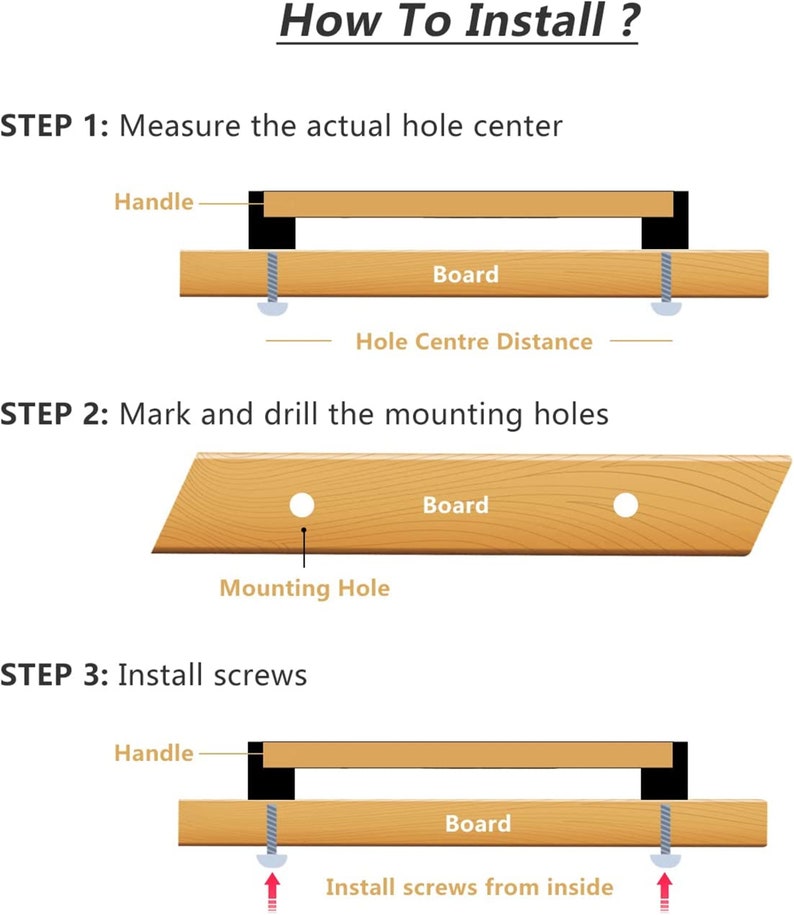 How To Install ?

STEP 1: Measure the actual hole center

Handle

Board

Hole Centre Distance

STEP 2: Mark and drill the mounting holes

Board

Mounting Hole

STEP 3: Install screws

Handle

Board

Install screws from inside