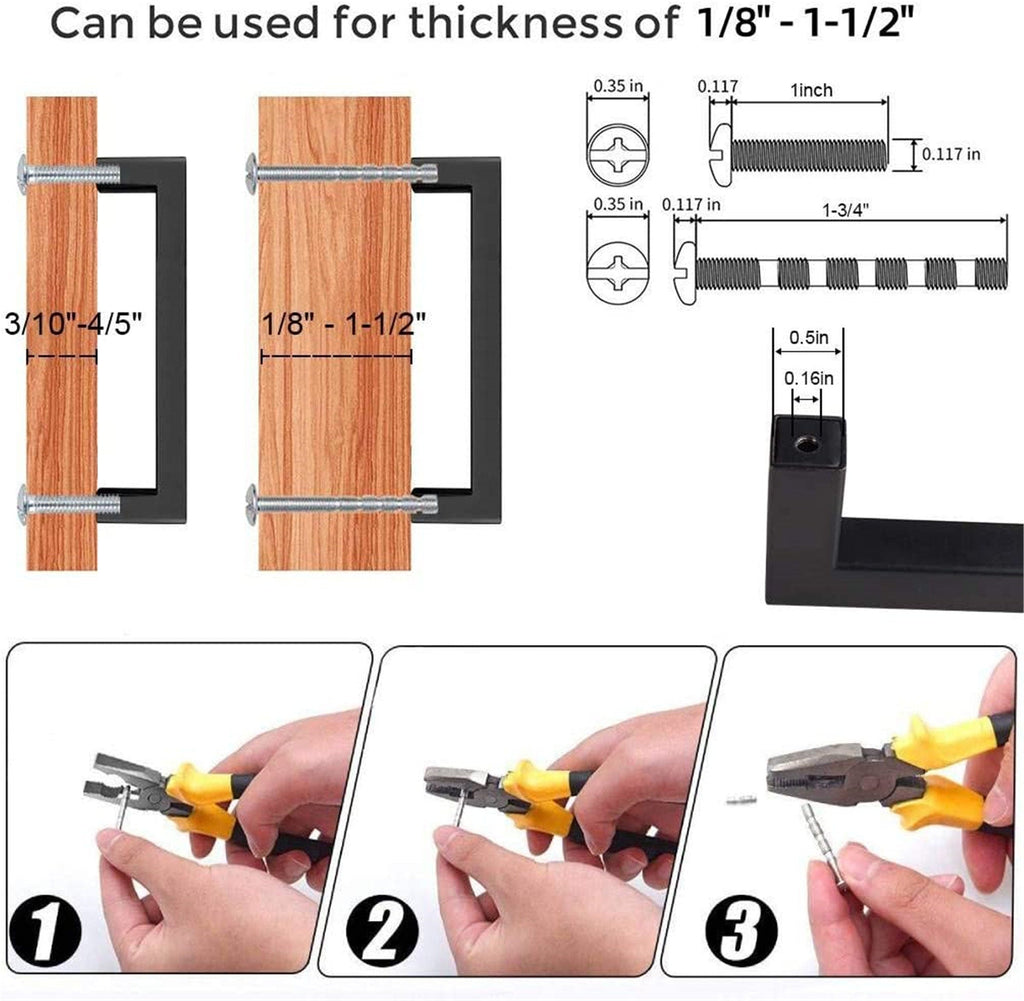 Can be used for thickness of 1/8" - 1-1/2"

3/10"-4/5"

1/8" - 1-1/2"

0.35 in

0.117

1inch

0.117 in

0.35 in

0.117 in

1-3/4"

0.5in

0.16in

1

2

3