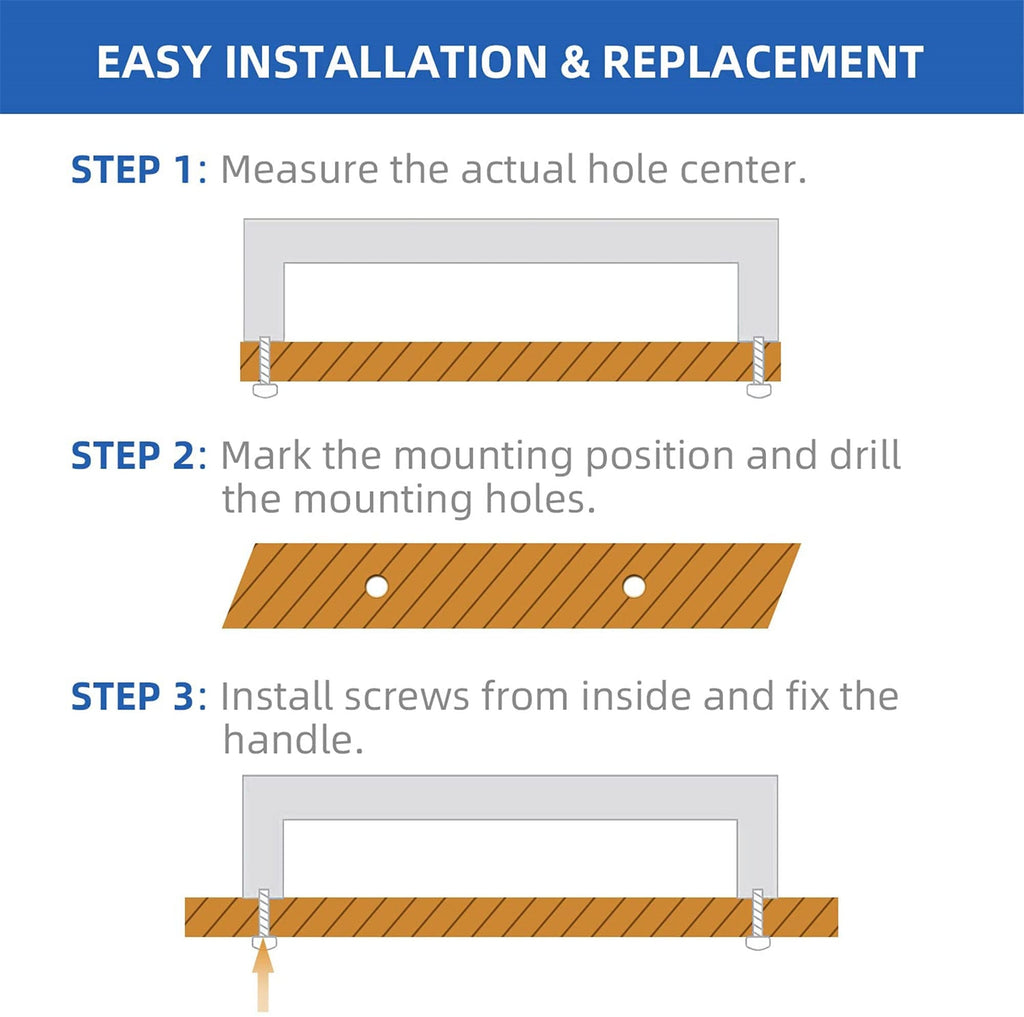 EASY INSTALLATION & REPLACEMENT

STEP 1: Measure the actual hole center.

STEP 2: Mark the mounting position and drill the mounting holes.

STEP 3: Install screws from inside and fix the handle.