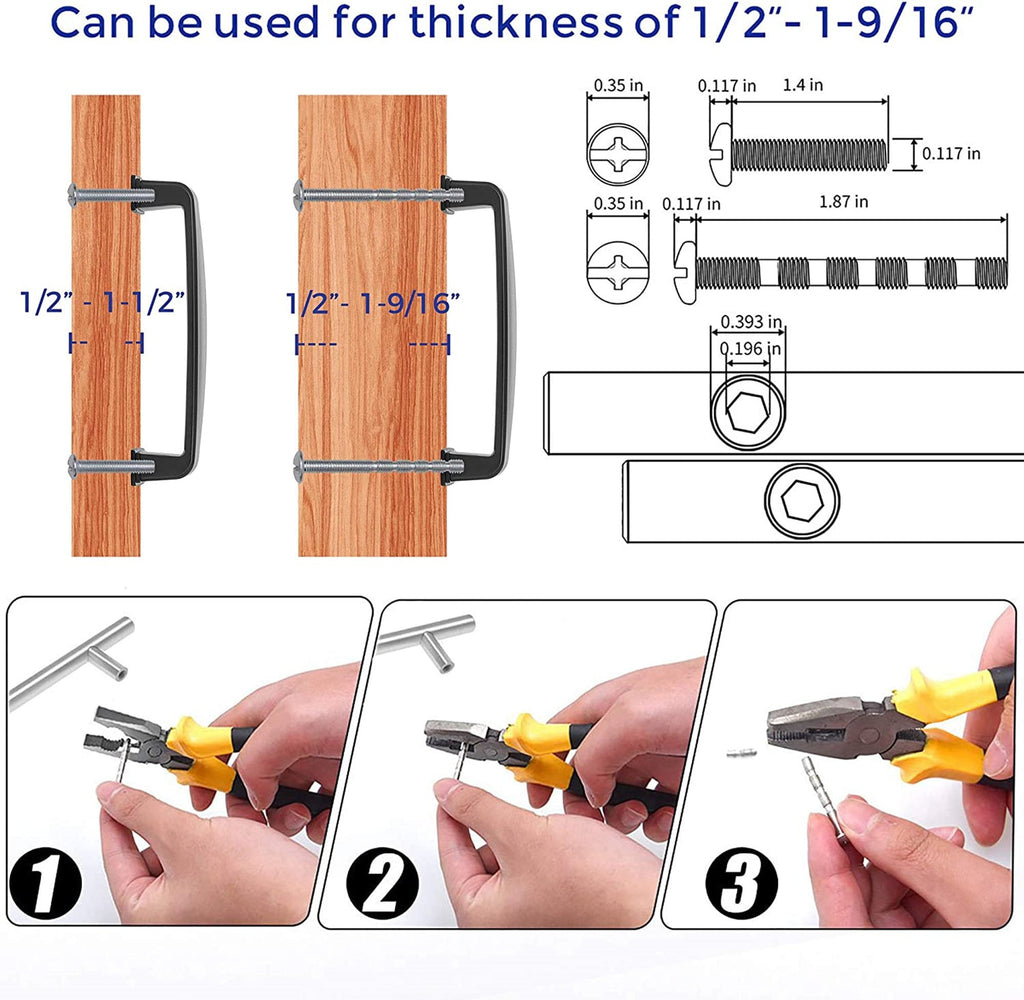 Can be used for thickness of 1/2"- 1-9/16"

1/2" - 1-1/2"

1/2"- 1-9/16"

0.35 in
0.117 in
1.4 in
0.117 in
0.35 in
0.117 in
1.87 in
0.393 in
0.196 in

1

2

3