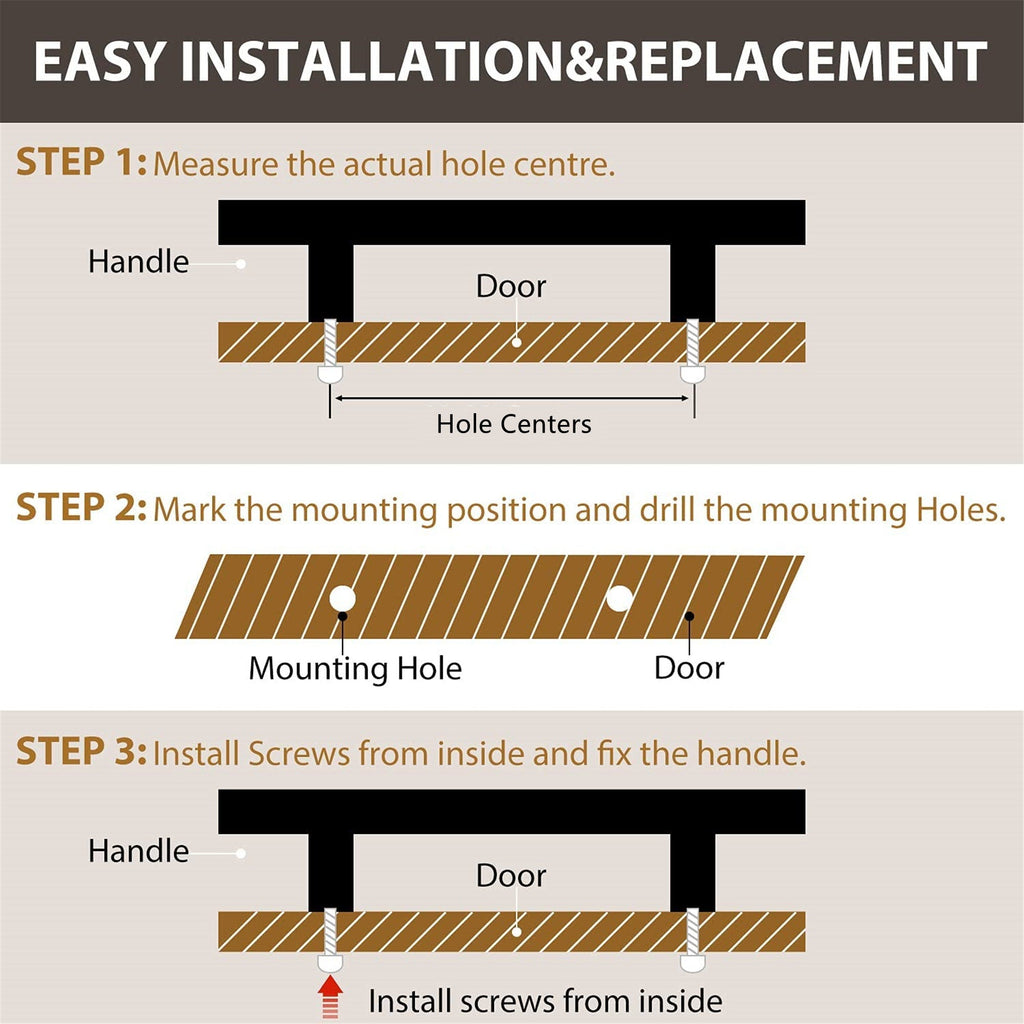 EASY INSTALLATION&REPLACEMENT

STEP 1: Measure the actual hole centre.

Handle

Door

Hole Centers

STEP 2: Mark the mounting position and drill the mounting Holes.

Mounting Hole

Door

STEP 3: Install Screws from inside and fix the handle.

Handle

Door

Install screws from inside